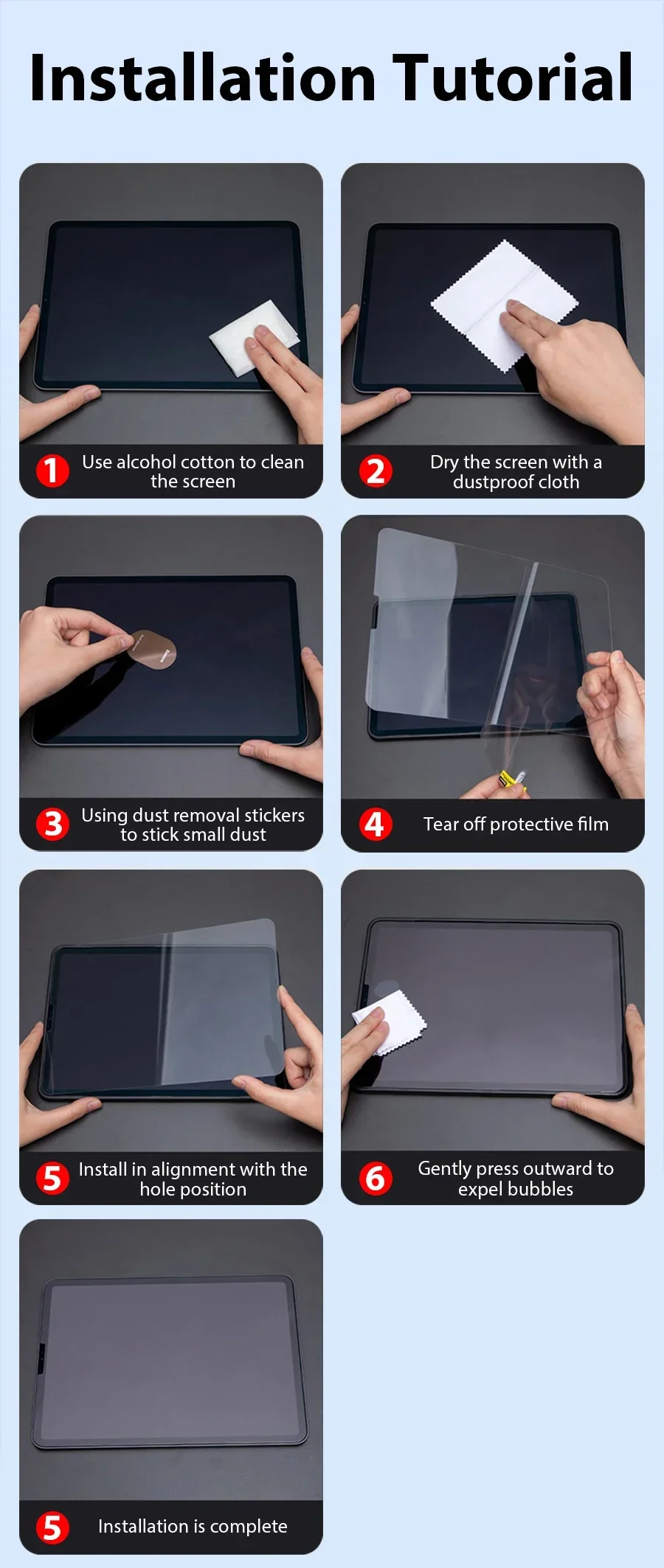 Installation Tutorial

1 Use alcohol cotton to clean the screen

2 Dry the screen with a dustproof cloth

3 Using dust removal stickers to stick small dust

4 Tear off protective film

5 Install in alignment with the hole position

6 Gently press outward to expel bubbles

5 Installation is complete