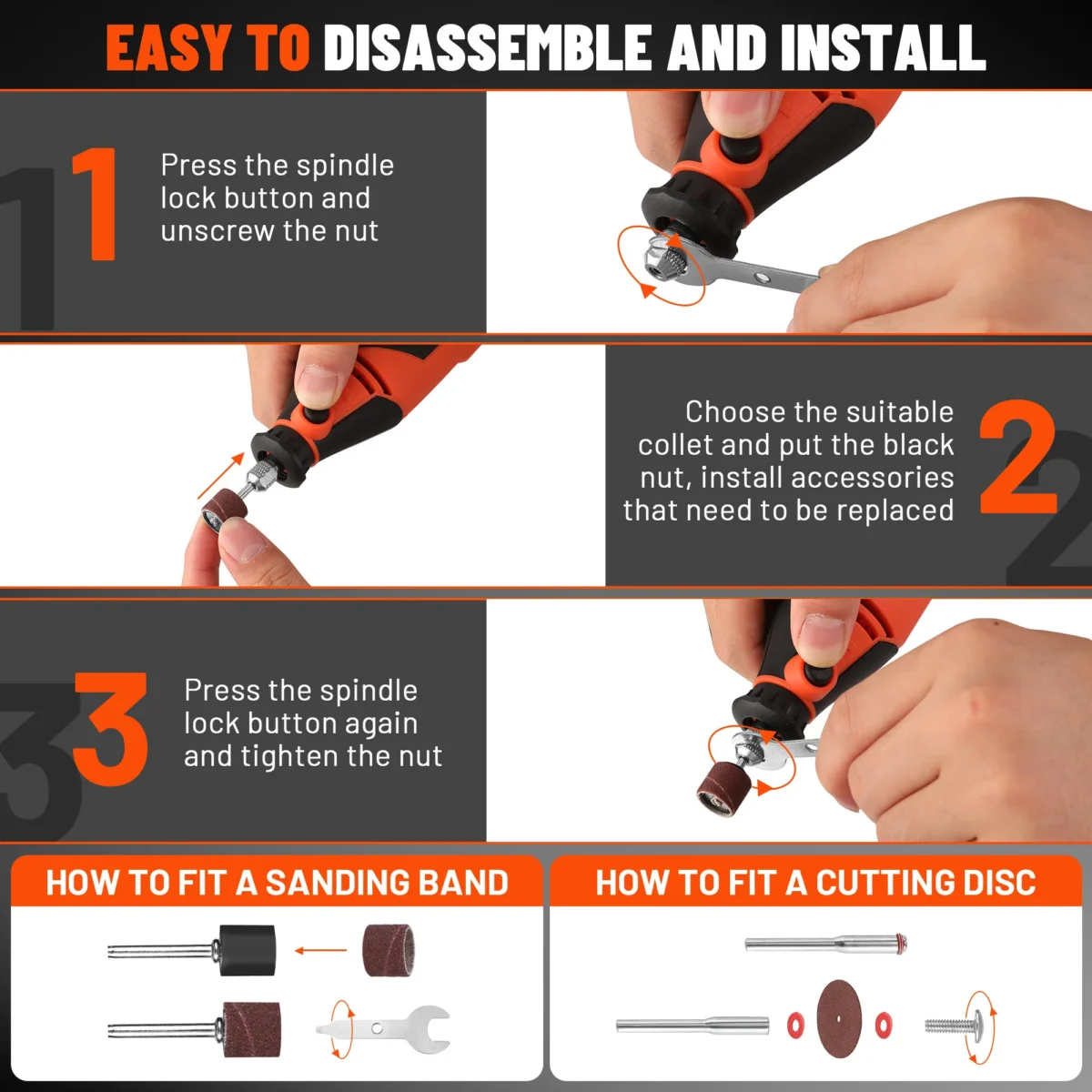 EASY TO DISASSEMBLE AND INSTALL

1

Press the spindle lock button and unscrew the nut

Choose the suitable collet and put the black nut, install accessories that need to be replaced

2

3

Press the spindle lock button again and tighten the nut

HOW TO FIT A SANDING BAND

HOW TO FIT A CUTTING DISC