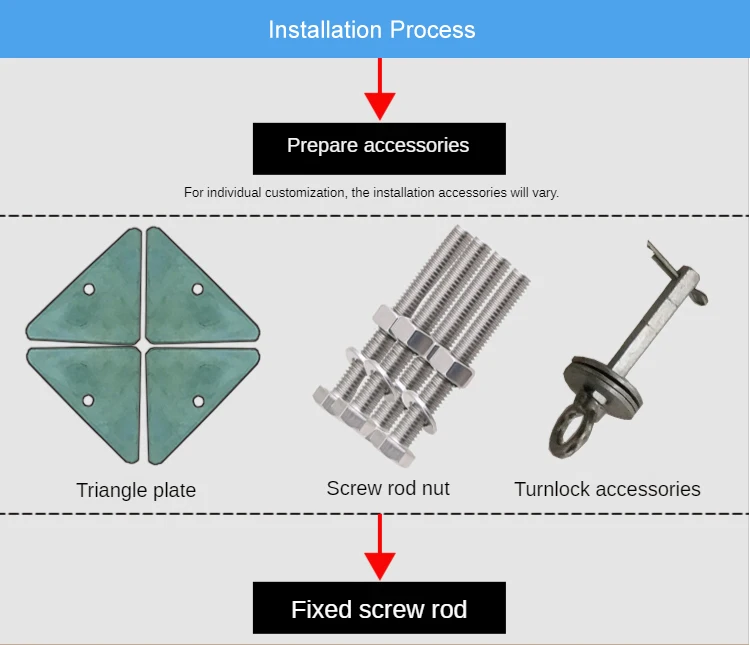 Installation Process

Prepare accessories

For individual customization, the installation accessories will vary.

Triangle plate

Screw rod nut

Turnlock accessories

Fixed screw rod