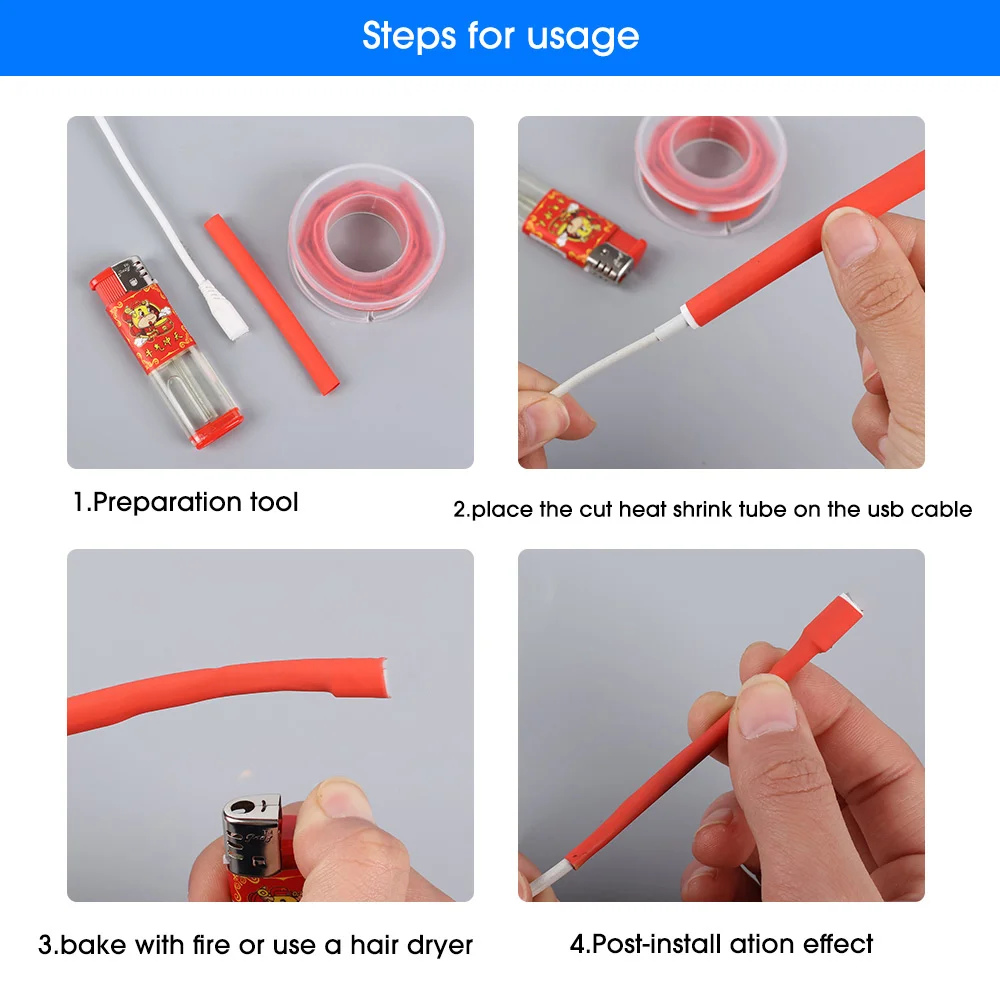 Steps for usage

1.Preparation tool

2.place the cut heat shrink tube on the usb cable

3.bake with fire or use a hair dryer

4.Post-install ation effect