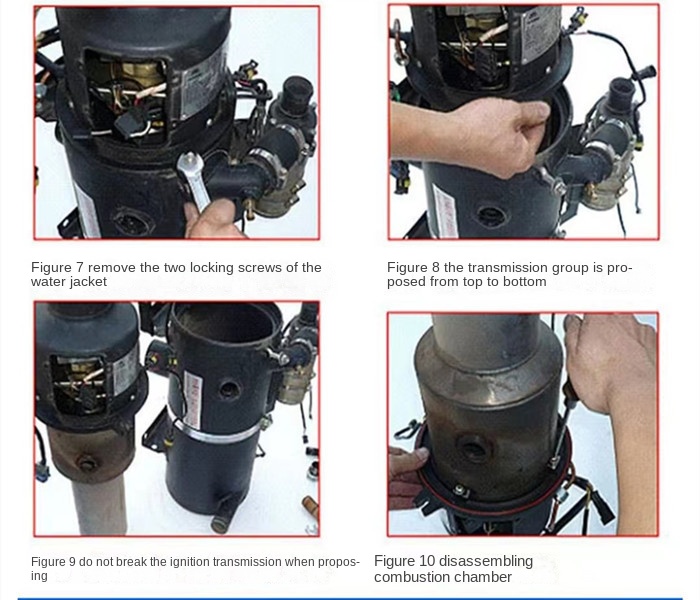 Figure 7 remove the two locking screws of the water jacket

Figure 8 the transmission group is proposed from top to bottom

Figure 9 do not break the ignition transmission when proposing

Figure 10 disassembling combustion chamber