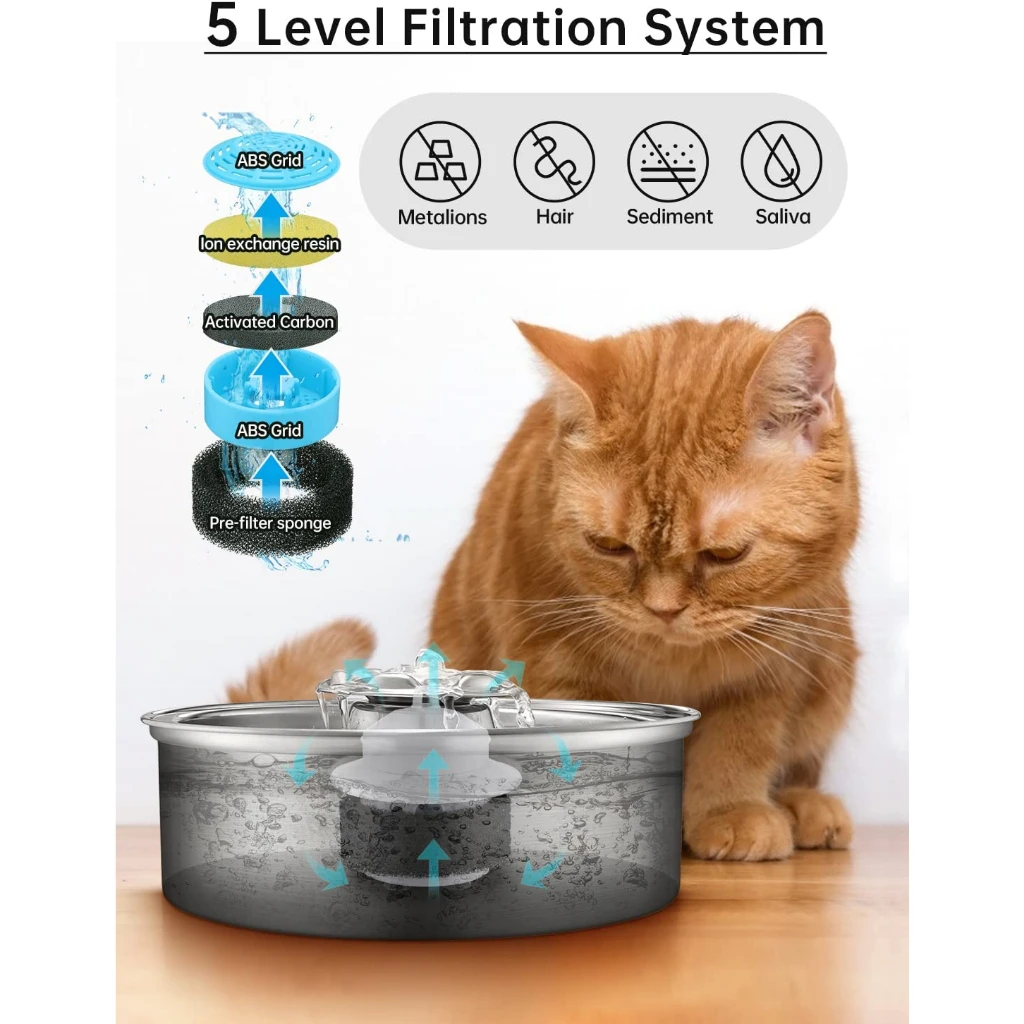 5 Level Filtration System

ABS Grid

Ion exchange resin

Activated Carbon

ABS Grid

Pre-filter sponge

Metalions

Hair

Sediment

Saliva